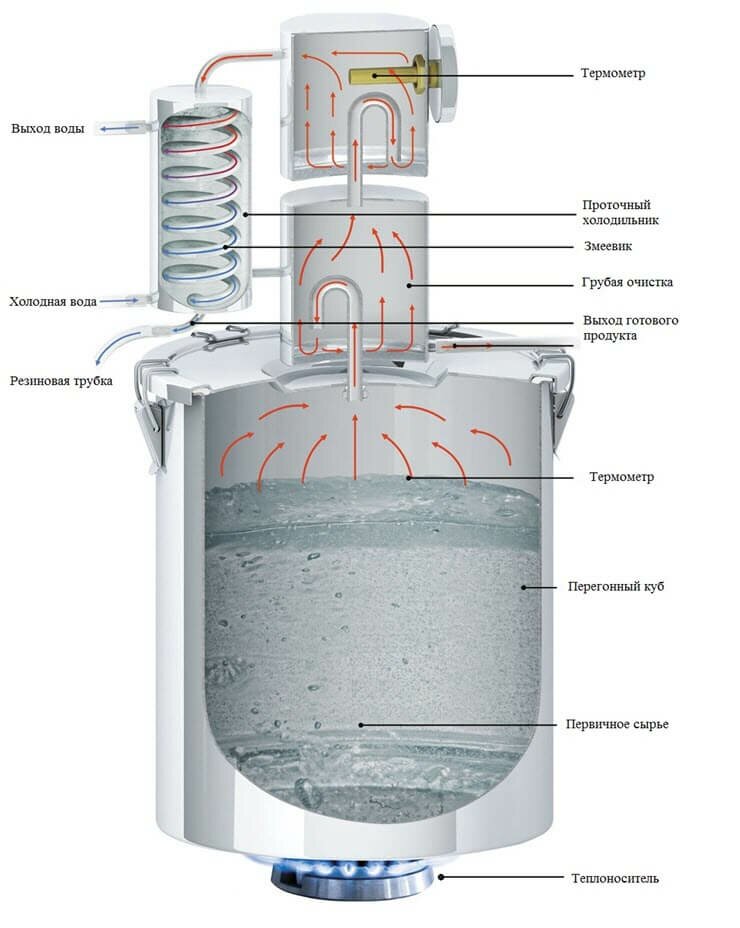 Термометр

Выход воды

Проточный холодильник

Змеевик

Грубая очистка

Холодная вода

Выход готового продукта

Резиновая трубка

Термометр

Перегонный куб

Первичное сырье

Теплоноситель